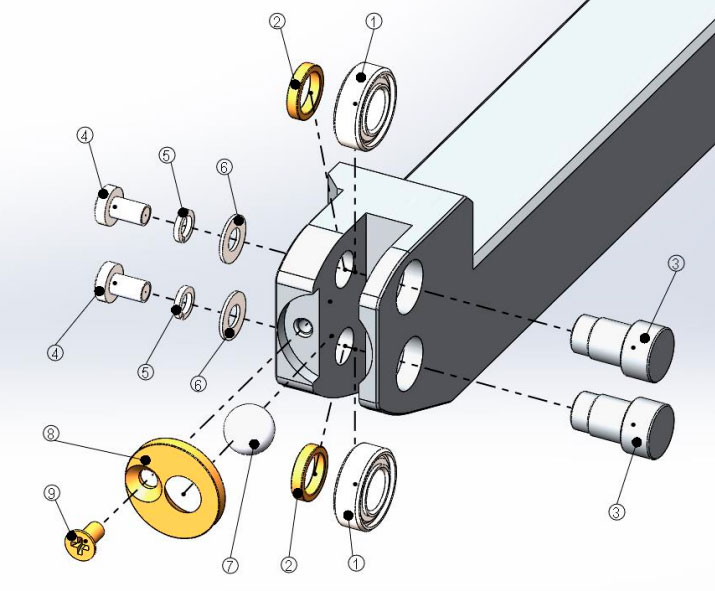 2
1
4
5
6
4
5
6
3
3
8
9
7
2
1