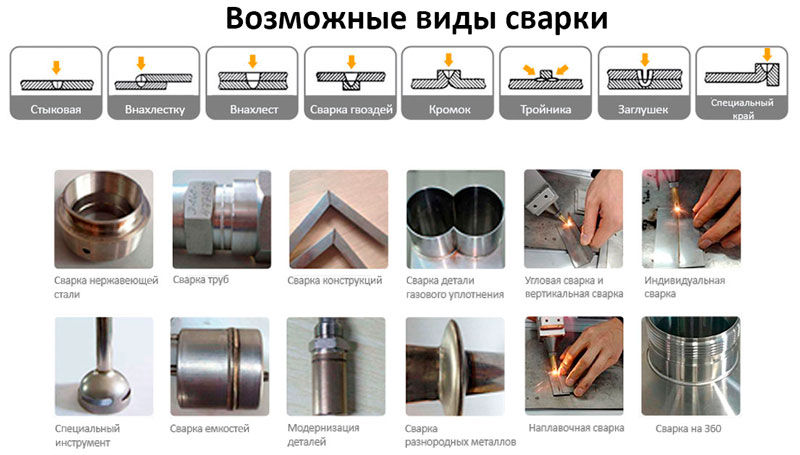 Возможные виды сварки

Стыковая

Внахлестку

Внахлест

Сварка гвоздей

Кромок

Тройника

Заглушек

Специальный край

Сварка нержавеющей стали

Сварка труб

Сварка конструкций

Сварка детали газового уплотнения

Угловая сварка и вертикальная сварка

Индивидуальная сварка

Специальный инструмент

Сварка емкостей

Модернизация деталей

Сварка разнородных металлов

Наплавочная сварка

Сварка на 360