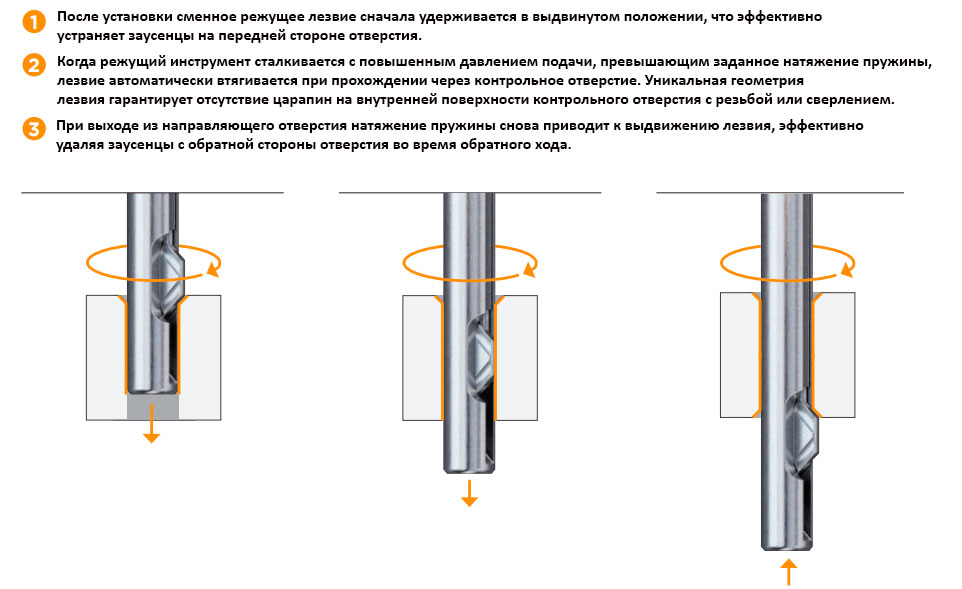 1 После установки сменное режущее лезвие сначала удерживается в выдвинутом положении, что эффективно устраняет заусенцы на передней стороне отверстия.

2 Когда режущий инструмент сталкивается с повышенным давлением подачи, превышающим заданное натяжение пружины, лезвие автоматически втягивается при прохождении через контрольное отверстие. Уникальная геометрия лезвия гарантирует отсутствие царапин на внутренней поверхности контрольного отверстия с резьбой или сверлением.

3 При выходе из направляющего отверстия натяжение пружины снова приводит к выдвижению лезвия, эффективно удаляя заусенцы с обратной стороны отверстия во время обратного хода.