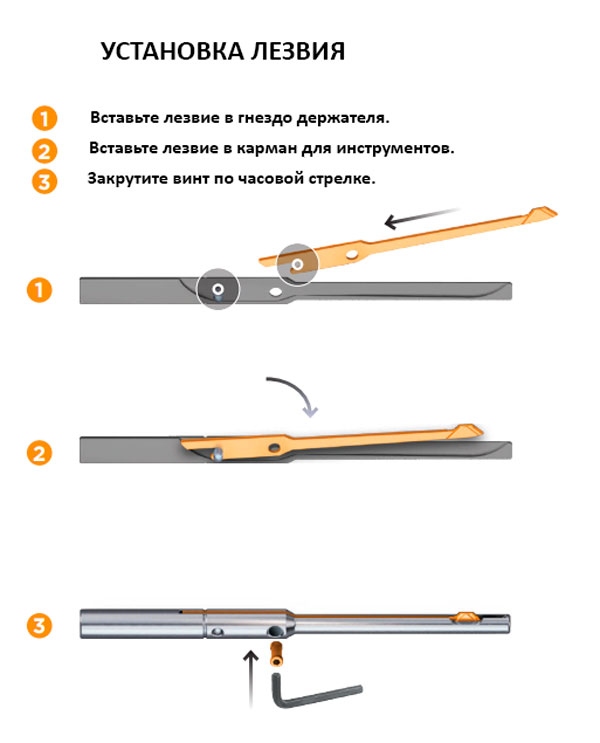 УСТАНОВКА ЛЕЗВИЯ

1 Вставьте лезвие в гнездо держателя.
2 Вставьте лезвие в карман для инструментов.
3 Закрутите винт по часовой стрелке.

1

2

3