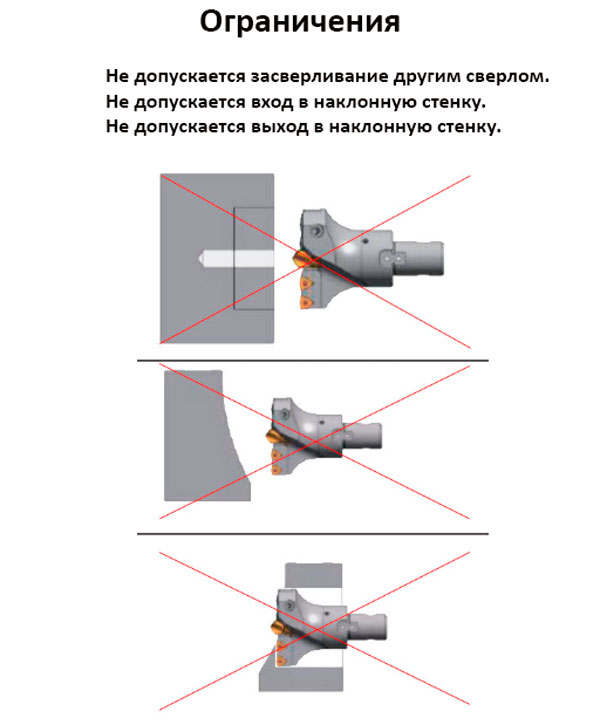 Ограничения

Не допускается засверливание другим сверлом.
Не допускается вход в наклонную стенку.
Не допускается выход в наклонную стенку.