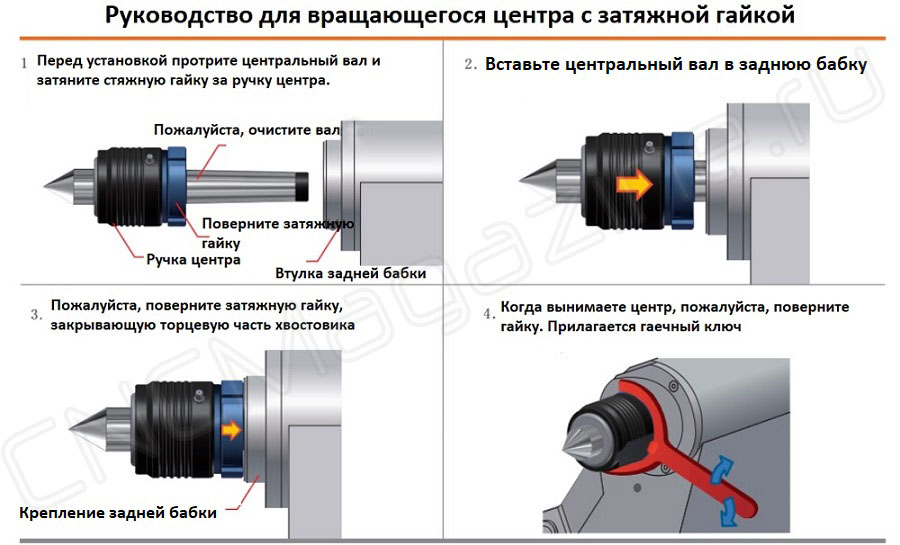 Руководство для вращающегося центра с затяжной гайкой

1 Перед установкой протрите центральный вал и затяните стяжную гайку за ручку центра.

Пожалуйста, очистите вал

Поверните затяжную гайку

Ручка центра

Втулка задней бабки

2. Вставьте центральный вал в заднюю бабку

3. Пожалуйста, поверните затяжную гайку, закрывающую торцевую часть хвостовика

Крепление задней бабки

4. Когда вынимаете центр, пожалуйста, поверните гайку. Прилагается гаечный ключ

CNCMagazine.ru