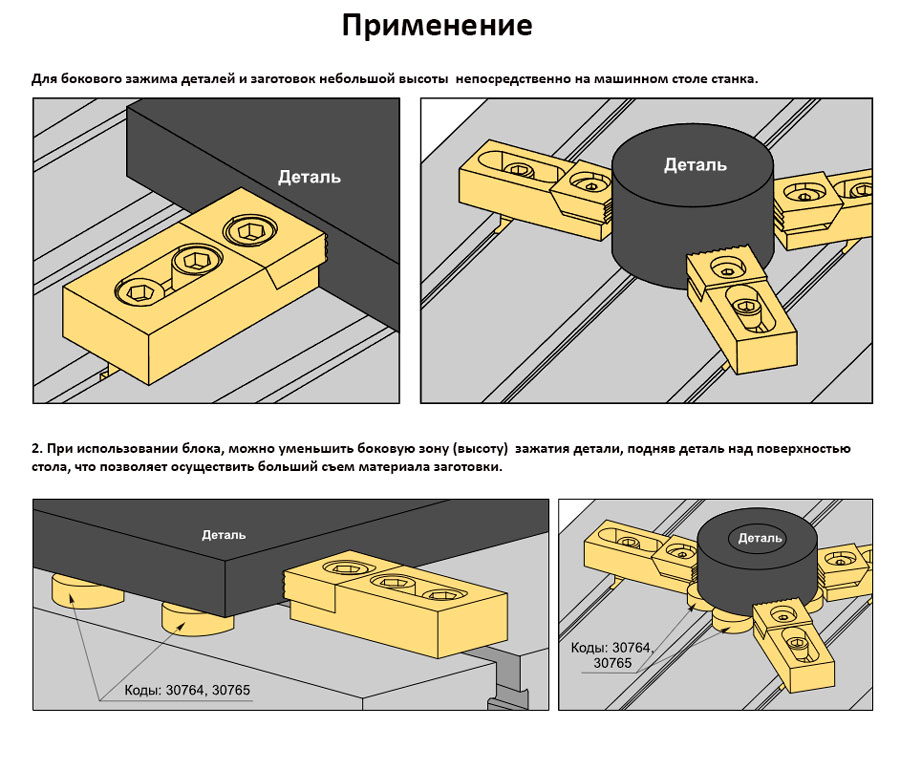 Применение

Для бокового зажима деталей и заготовок небольшой высоты  непосредственно на машинном столе станка.

Деталь

Деталь

2. При использовании блока, можно уменьшить боковую зону (высоту)  зажатия детали, подняв деталь над поверхностью стола, что позволяет осуществить больший съем материала заготовки.

Деталь

Коды: 30764, 30765

Деталь

Коды: 30764, 30765