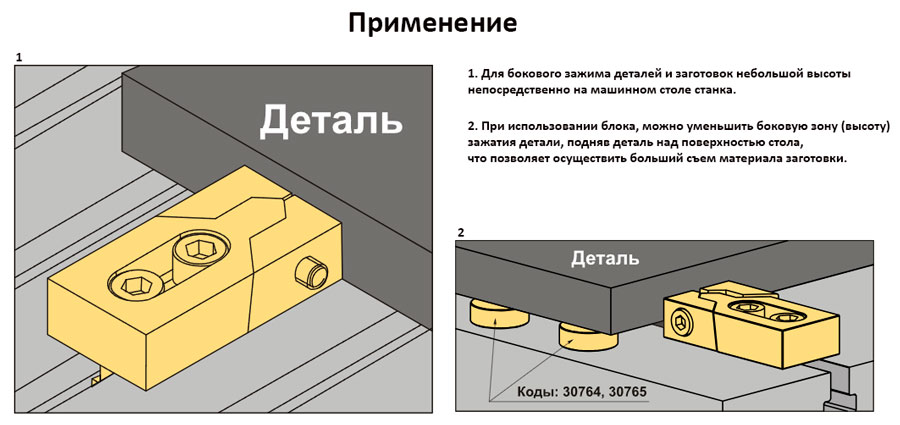 Применение

1

Деталь

1. Для бокового зажима деталей и заготовок небольшой высоты непосредственно на машинном столе станка.

2. При использовании блока, можно уменьшить боковую зону (высоту) зажатия детали, подняв деталь над поверхностью стола, что позволяет осуществить больший съем материала заготовки.

2

Деталь

Коды: 30764, 30765