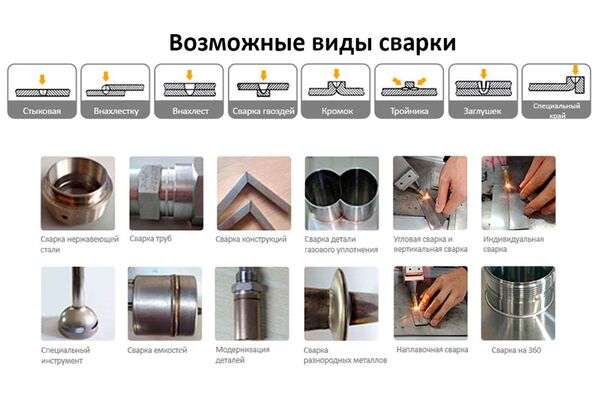 Возможные виды сварки

Стыковая

Внахлестку

Внахлест

Сварка гвоздей

Кромок

Тройника

Заглушек

Специальный край

Сварка нержавеющей стали

Сварка труб

Сварка конструкций

Сварка детали газового уплотнения

Угловая сварка и вертикальная сварка

Индивидуальная сварка

Специальный инструмент

Сварка емкостей

Модернизация деталей

Сварка разнородных металлов

Наплавочная сварка

Сварка на 360