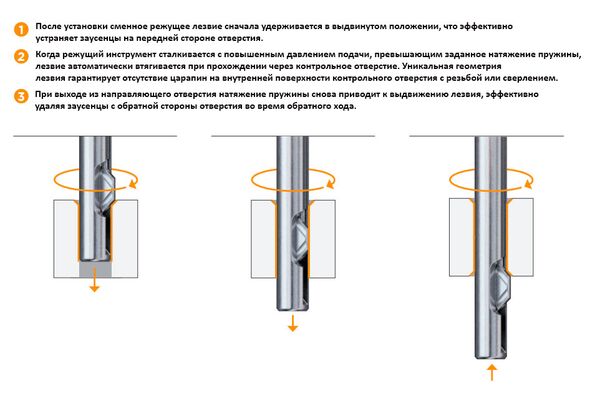 1 После установки сменное режущее лезвие сначала удерживается в выдвинутом положении, что эффективно устраняет заусенцы на передней стороне отверстия.

2 Когда режущий инструмент сталкивается с повышенным давлением подачи, превышающим заданное натяжение пружины, лезвие автоматически втягивается при прохождении через контрольное отверстие. Уникальная геометрия лезвия гарантирует отсутствие царапин на внутренней поверхности контрольного отверстия с резьбой или сверлением.

3 При выходе из направляющего отверстия натяжение пружины снова приводит к выдвижению лезвия, эффективно удаляя заусенцы с обратной стороны отверстия во время обратного хода.