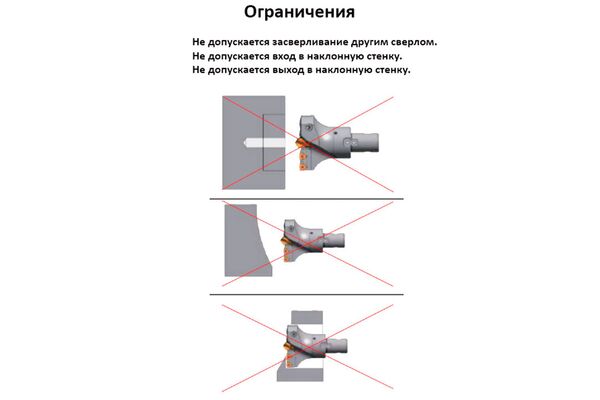 Ограничения

Не допускается засверливание другим сверлом.
Не допускается вход в наклонную стенку.
Не допускается выход в наклонную стенку.