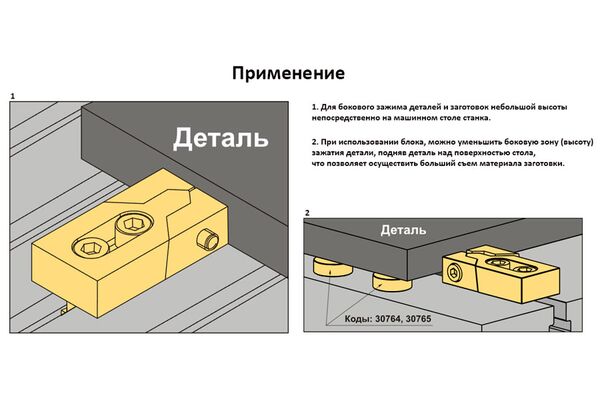 Применение

1

Деталь

1. Для бокового зажима деталей и заготовок небольшой высоты непосредственно на машинном столе станка.

2. При использовании блока, можно уменьшить боковую зону (высоту) зажатия детали, подняв деталь над поверхностью стола, что позволяет осуществить больший съем материала заготовки.

2

Деталь

Коды: 30764, 30765